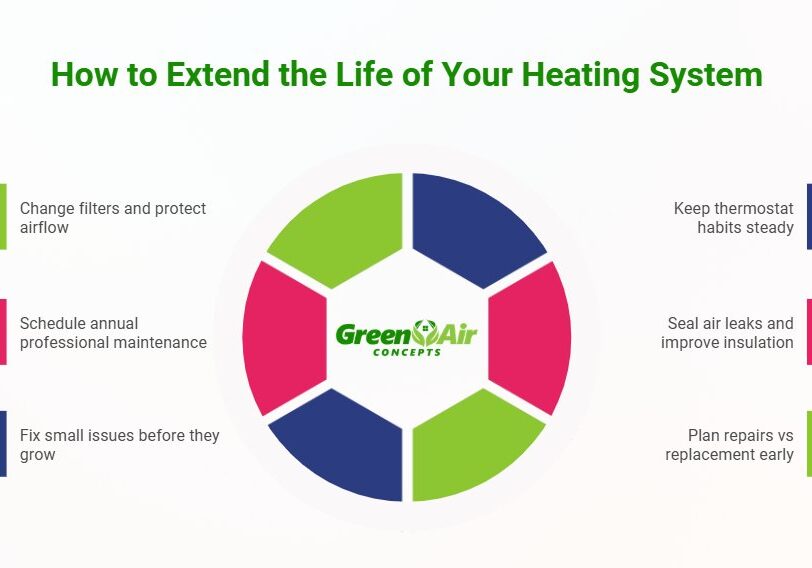 How to Extend the Life of Your Heating System

Change filters and protect airflow

Schedule annual professional maintenance

Fix small issues before they grow

Green Air
CONCEPTS

Keep thermostat habits steady

Seal air leaks and improve insulation

Plan repairs vs replacement early